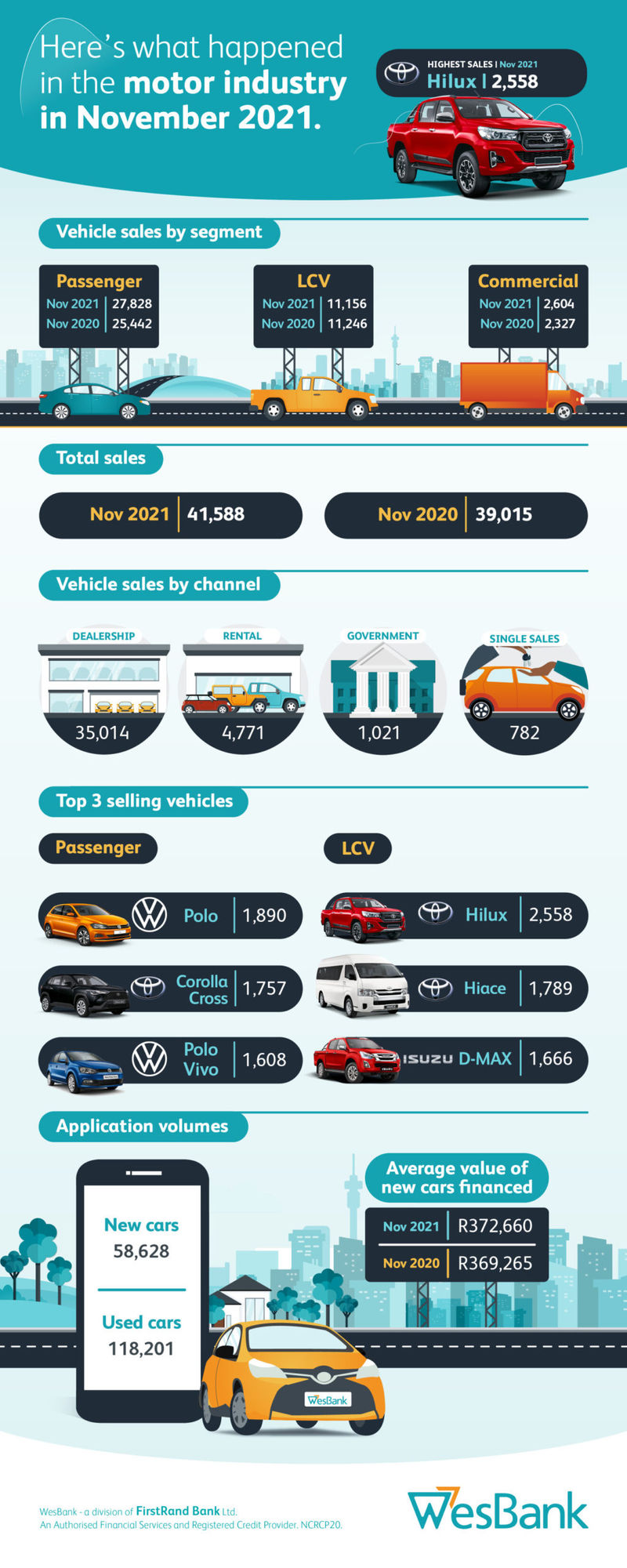 Here's what happened in the motor industry in November 2021.

HIGHEST SALES | Nov 2021
Hilux | 2,558

Vehicle sales by segment

Passenger
Nov 2021 | 27,828
Nov 2020 | 25,442

LCV
Nov 2021 | 11,156
Nov 2020 | 11,246

Commercial
Nov 2021 | 2,604
Nov 2020 | 2,327

Total sales

Nov 2021 | 41,588

Nov 2020 | 39,015

Vehicle sales by channel

DEALERSHIP
35,014

RENTAL
4,771

GOVERNMENT
1,021

SINGLE SALES
782

Top 3 selling vehicles

Passenger

Polo | 1,890

Corolla Cross | 1,757

Polo Vivo | 1,608

LCV

Hilux | 2,558

Hiace | 1,789

ISUZU D-MAX | 1,666

Application volumes

New cars
58,628

Used cars
118,201

Average value of new cars financed

Nov 2021 | R372,660
Nov 2020 | R369,265

WesBank

WesBank - a division of FirstRand Bank Ltd.
An Authorised Financial Services and Registered Credit Provider. NCRCP20.

WesBank